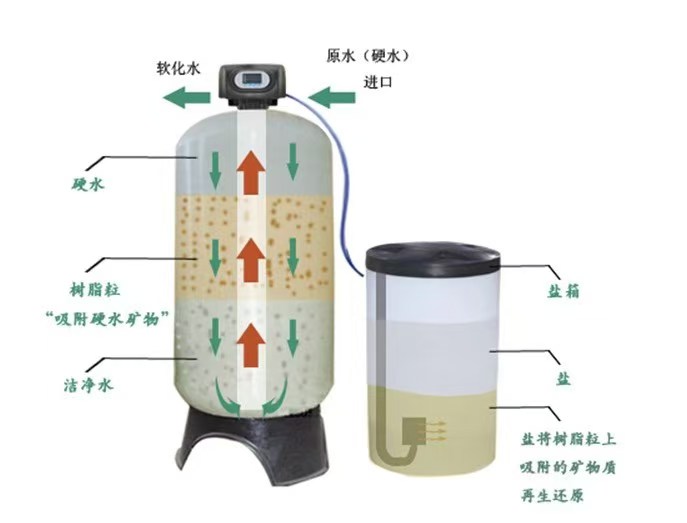 软化水

原水（硬水）
进口

硬水

树脂粒
“吸附硬水矿物”

洁净水

盐箱

盐

盐将树脂粒上吸附的矿物质再生还原